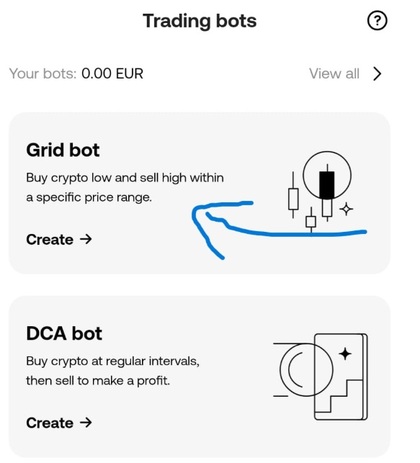 Trading bots

?

Your bots: 0.00 EUR

View all >

Grid bot

Buy crypto low and sell high within a specific price range.

Create →

DCA bot

Buy crypto at regular intervals, then sell to make a profit.

Create →