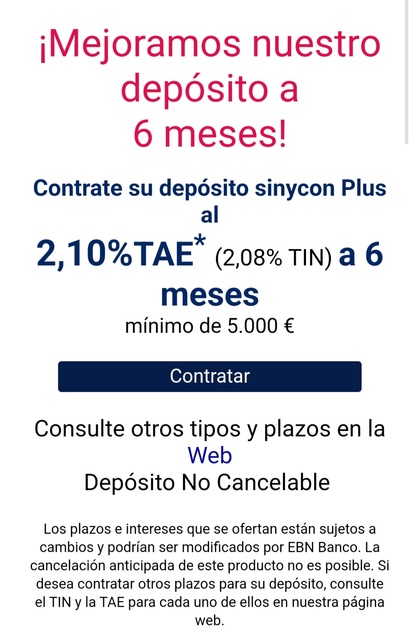 ¡Mejoramos nuestro depósito a 6 meses!

Contrate su depósito sinycon Plus al

2,10%TAE* (2,08% TIN) a 6 meses

mínimo de 5.000 €

Contratar

Consulte otros tipos y plazos en la Web

Depósito No Cancelable

Los plazos e intereses que se ofertan están sujetos a cambios y podrían ser modificados por EBN Banco. La cancelación anticipada de este producto no es posible. Si desea contratar otros plazos para su depósito, consulte el TIN y la TAE para cada uno de ellos en nuestra página web.